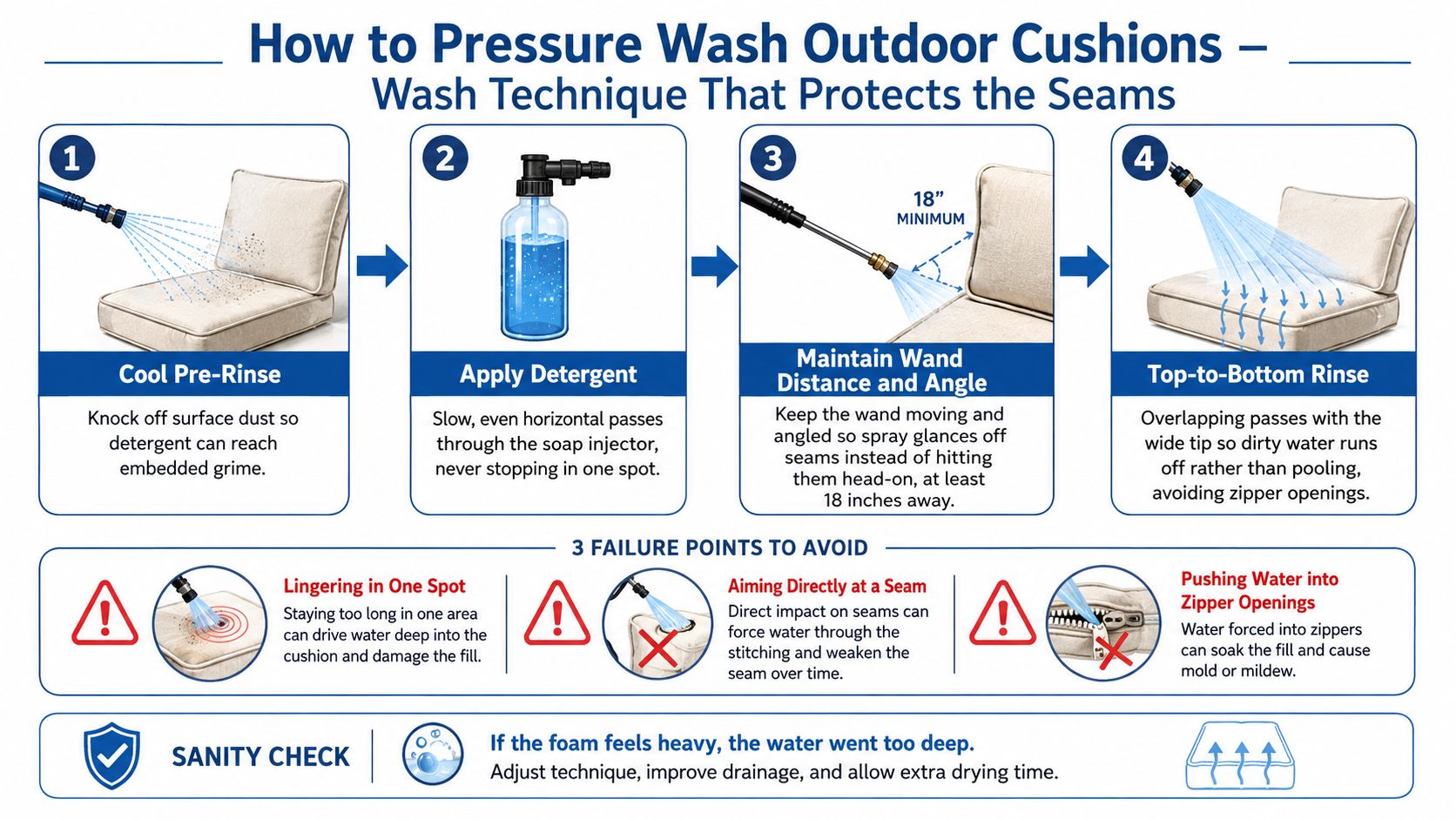 How to Pressure Wash Outdoor Cushions – Wash Technique That Protects the Seams

1

Cool Pre-Rinse

Knock off surface dust so detergent can reach embedded grime.

2

Apply Detergent

Slow, even horizontal passes through the soap injector, never stopping in one spot.

3

18" MINIMUM

Maintain Wand Distance and Angle

Keep the wand moving and angled so spray glances off seams instead of hitting them head-on, at least 18 inches away.

4

Top-to-Bottom Rinse

Overlapping passes with the wide tip so dirty water runs off rather than pooling, avoiding zipper openings.

3 FAILURE POINTS TO AVOID

Lingering in One Spot

Staying too long in one area can drive water deep into the cushion and damage the fill.

Aiming Directly at a Seam

Direct impact on seams can force water through the stitching and weaken the seam over time.

Pushing Water into Zipper Openings

Water forced into zippers can soak the fill and cause mold or mildew.

SANITY CHECK

If the foam feels heavy, the water went too deep.

Adjust technique, improve drainage, and allow extra drying time.