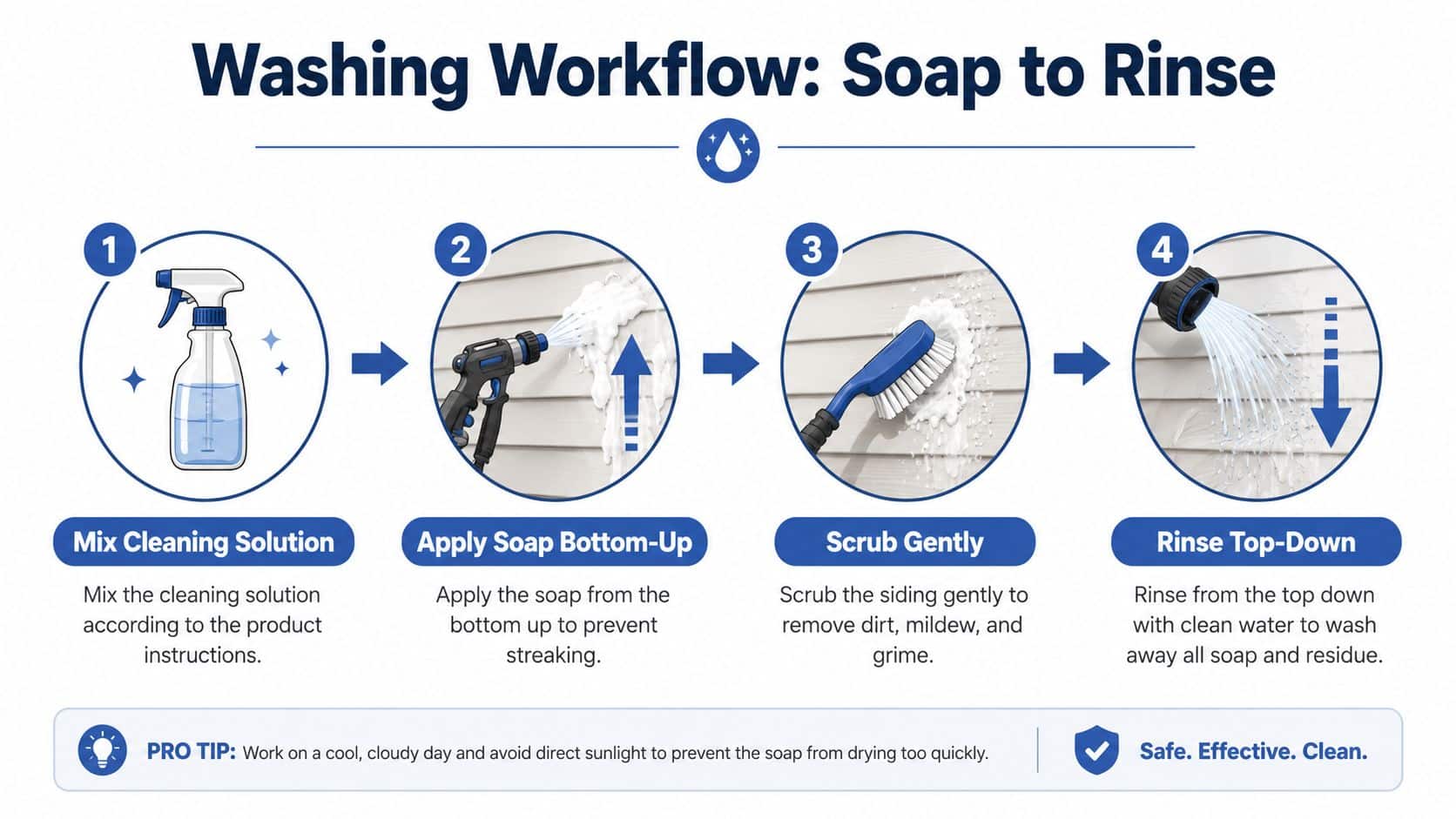 Washing Workflow: Soap to Rinse

1

Mix Cleaning Solution

Mix the cleaning solution according to the product instructions.

2

Apply Soap Bottom-Up

Apply the soap from the bottom up to prevent streaking.

3

Scrub Gently

Scrub the siding gently to remove dirt, mildew, and grime.

4

Rinse Top-Down

Rinse from the top down with clean water to wash away all soap and residue.

PRO TIP: Work on a cool, cloudy day and avoid direct sunlight to prevent the soap from drying too quickly.

Safe. Effective. Clean.