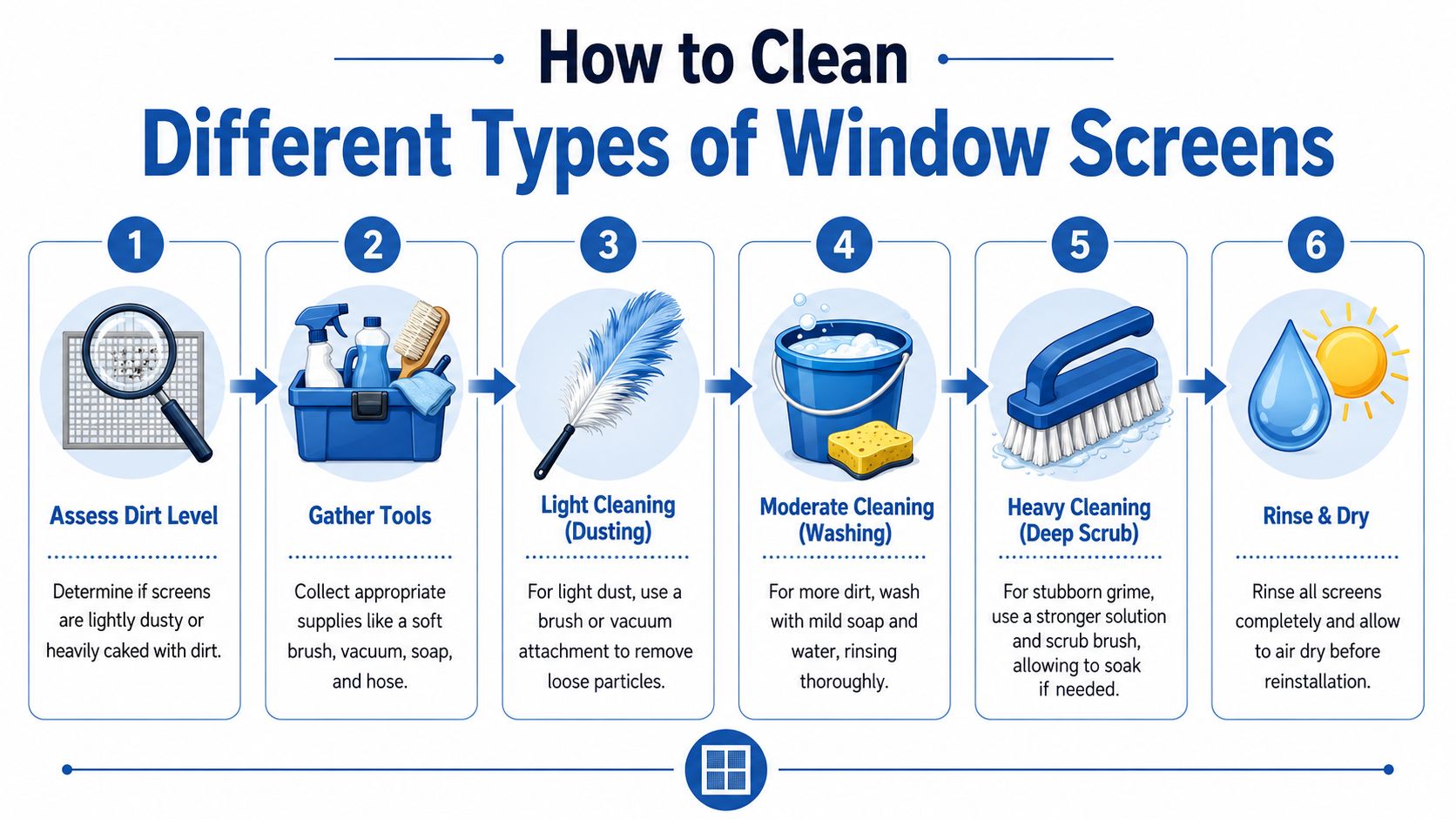 How to Clean
Different Types of Window Screens

1
Assess Dirt Level
Determine if screens are lightly dusty or heavily caked with dirt.

2
Gather Tools
Collect appropriate supplies like a soft brush, vacuum, soap, and hose.

3
Light Cleaning (Dusting)
For light dust, use a brush or vacuum attachment to remove loose particles.

4
Moderate Cleaning (Washing)
For more dirt, wash with mild soap and water, rinsing thoroughly.

5
Heavy Cleaning (Deep Scrub)
For stubborn grime, use a stronger solution and scrub brush, allowing to soak if needed.

6
Rinse & Dry
Rinse all screens completely and allow to air dry before reinstallation.