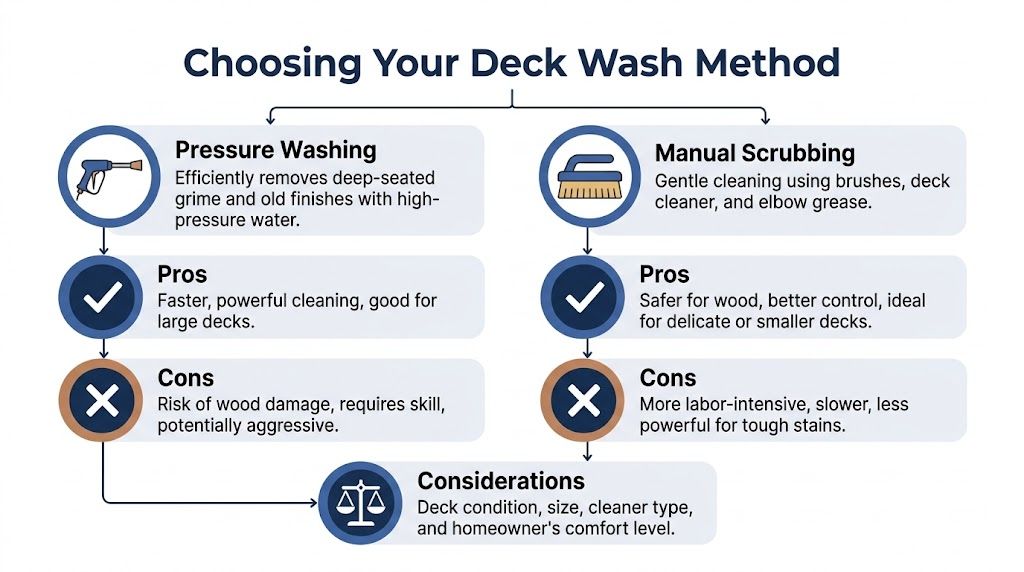 Choosing Your Deck Wash Method

Pressure Washing
Efficiently removes deep-seated grime and old finishes with high-pressure water.

Pros
Faster, powerful cleaning, good for large decks.

Cons
Risk of wood damage, requires skill, potentially aggressive.

Manual Scrubbing
Gentle cleaning using brushes, deck cleaner, and elbow grease.

Pros
Safer for wood, better control, ideal for delicate or smaller decks.

Cons
More labor-intensive, slower, less powerful for tough stains.

Considerations
Deck condition, size, cleaner type, and homeowner's comfort level.